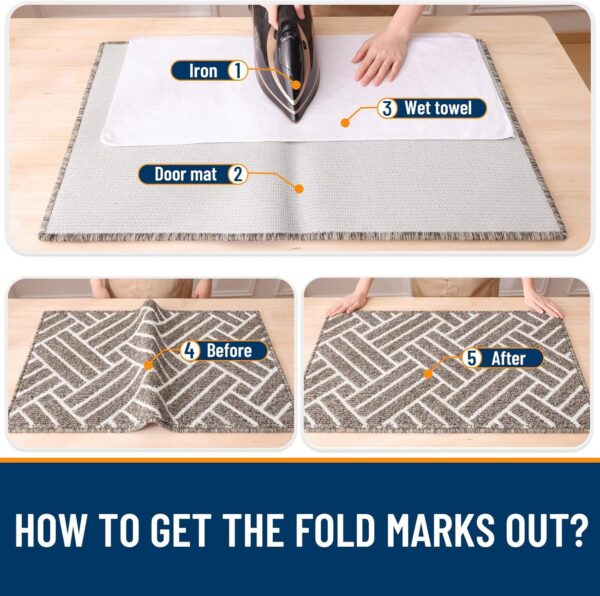 Iron 1

3 Wet towel

Door mat 2

4 Before

5 After

HOW TO GET THE FOLD MARKS OUT?