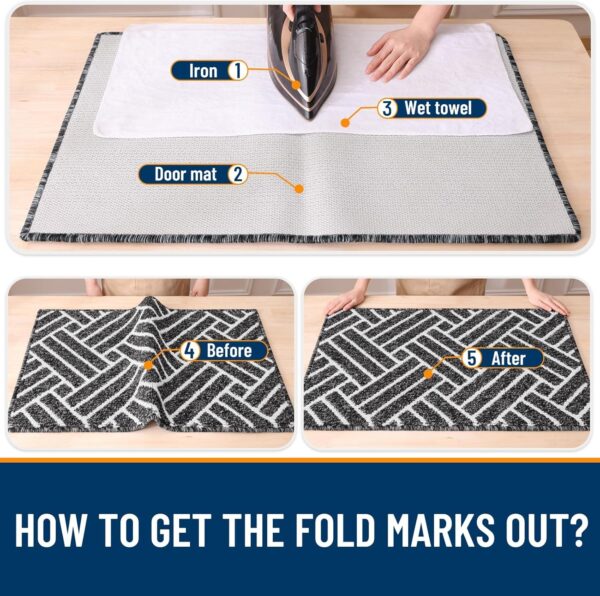 Iron 1

3 Wet towel

Door mat 2

4 Before

5 After

HOW TO GET THE FOLD MARKS OUT?